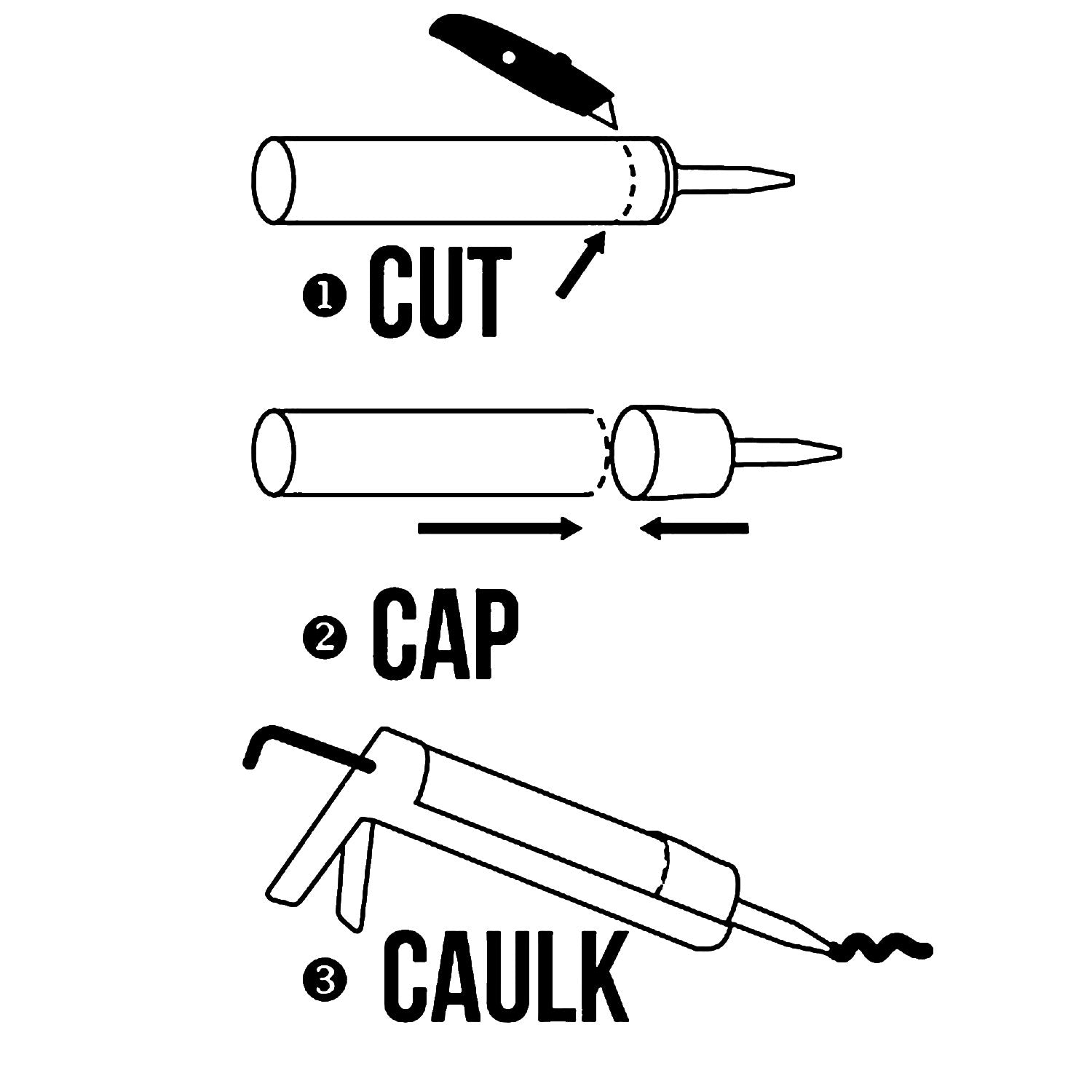 ❶ CUT

❷ CAP

❸ CAULK